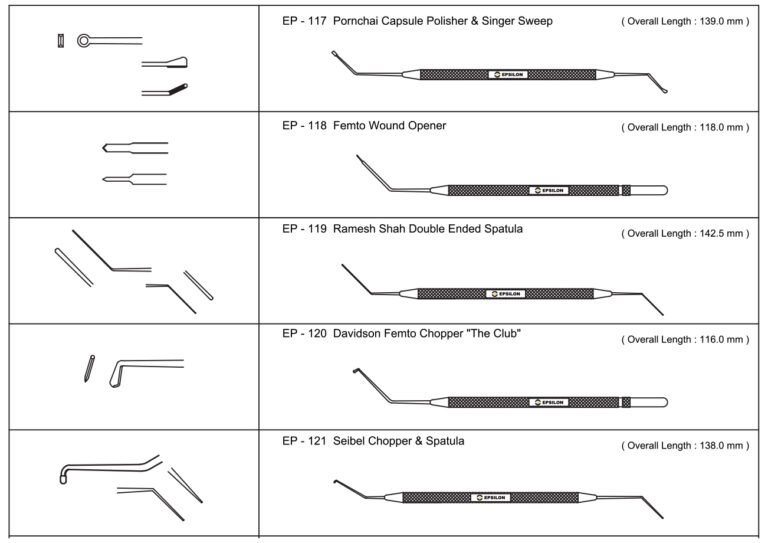 EP - 117 Pornchai Capsule Polisher & Singer Sweep
( Overall Length : 139.0 mm )
EPSILON

EP - 118 Femto Wound Opener
( Overall Length : 118.0 mm )
EPSILON

EP - 119 Ramesh Shah Double Ended Spatula
( Overall Length : 142.5 mm )
EPSILON

EP - 120 Davidson Femto Chopper "The Club"
( Overall Length : 116.0 mm )
EPSILON

EP - 121 Seibel Chopper & Spatula
( Overall Length : 138.0 mm )
EPSILON