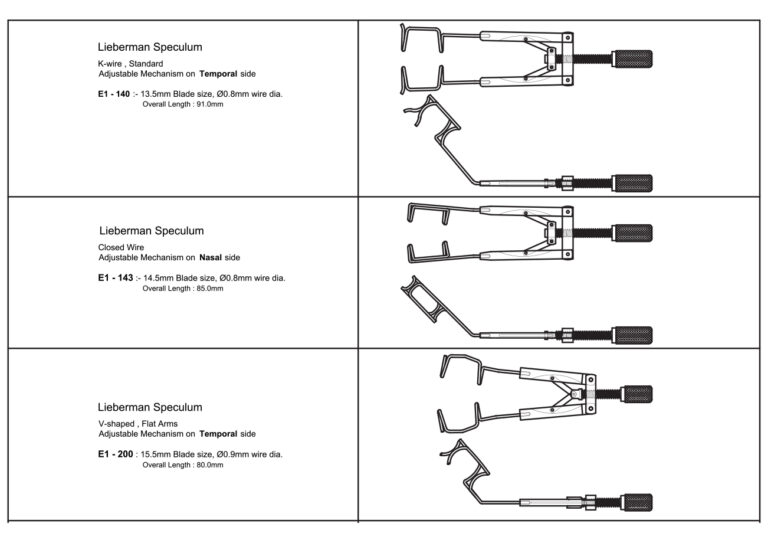 Lieberman Speculum
K-wire , Standard
Adjustable Mechanism on **Temporal** side

**E1 - 140** :- 13.5mm Blade size, Ø0.8mm wire dia.
Overall Length : 91.0mm

Lieberman Speculum
Closed Wire
Adjustable Mechanism on **Nasal** side

**E1 - 143** :- 14.5mm Blade size, Ø0.8mm wire dia.
Overall Length : 85.0mm

Lieberman Speculum
V-shaped , Flat Arms
Adjustable Mechanism on **Temporal** side

**E1 - 200** : 15.5mm Blade size, Ø0.9mm wire dia.
Overall Length : 80.0mm