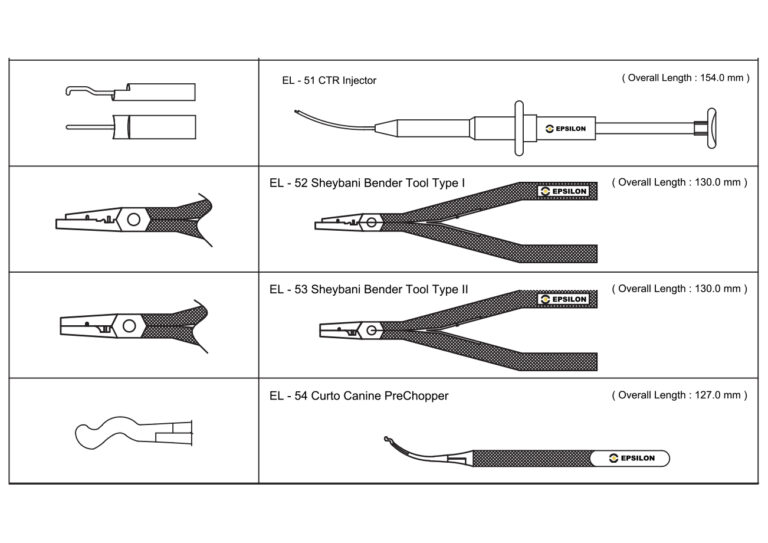 EL - 51 CTR Injector

( Overall Length : 154.0 mm )

EPSILON

EL - 52 Sheybani Bender Tool Type I

( Overall Length : 130.0 mm )

EPSILON

EL - 53 Sheybani Bender Tool Type II

( Overall Length : 130.0 mm )

EPSILON

EL - 54 Curto Canine PreChopper

( Overall Length : 127.0 mm )

EPSILON