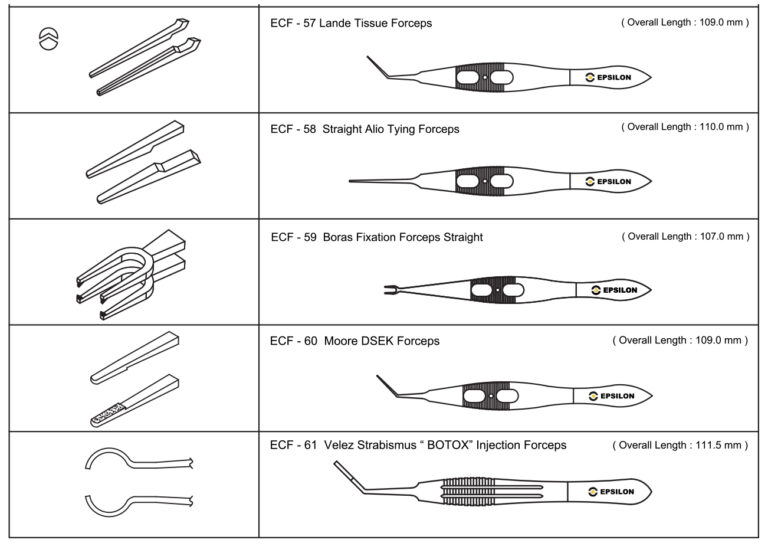 ECF - 57 Lande Tissue Forceps ( Overall Length : 109.0 mm )

EPSILON

ECF - 58 Straight Alio Tying Forceps ( Overall Length : 110.0 mm )

EPSILON

ECF - 59 Boras Fixation Forceps Straight ( Overall Length : 107.0 mm )

EPSILON

ECF - 60 Moore DSEK Forceps ( Overall Length : 109.0 mm )

EPSILON

ECF - 61 Velez Strabismus " BOTOX" Injection Forceps ( Overall Length : 111.5 mm )

EPSILON