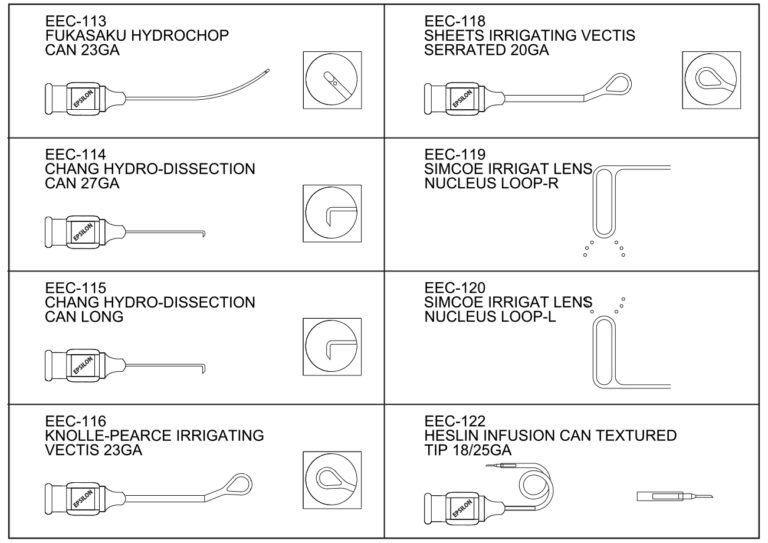 EEC-113
FUKASAKU HYDROCHOP
CAN 23GA

EPSILON

EEC-114
CHANG HYDRO-DISSECTION
CAN 27GA

EPSILON

EEC-115
CHANG HYDRO-DISSECTION
CAN LONG

EPSILON

EEC-116
KNOLLE-PEARCE IRRIGATING
VECTIS 23GA

EPSILON

EEC-118
SHEETS IRRIGATING VECTIS
SERRATED 20GA

EPSILON

EEC-119
SIMCOE IRRIGAT LENS
NUCLEUS LOOP-R

EEC-120
SIMCOE IRRIGAT LENS
NUCLEUS LOOP-L

EEC-122
HESLIN INFUSION CAN TEXTURED
TIP 18/25GA

EPSILON