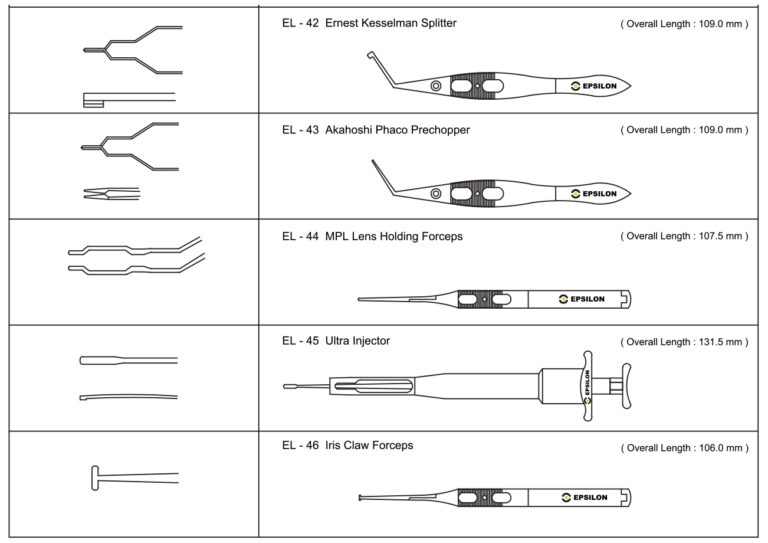 EL - 42 Ernest Kesselman Splitter
( Overall Length : 109.0 mm )
EPSILON

EL - 43 Akahoshi Phaco Prechopper
( Overall Length : 109.0 mm )
EPSILON

EL - 44 MPL Lens Holding Forceps
( Overall Length : 107.5 mm )
EPSILON

EL - 45 Ultra Injector
( Overall Length : 131.5 mm )
EPSILON

EL - 46 Iris Claw Forceps
( Overall Length : 106.0 mm )
EPSILON