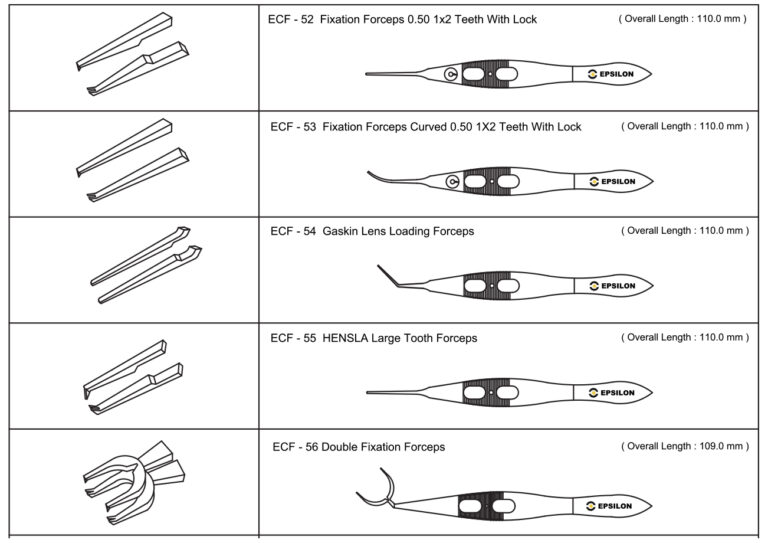 ECF - 52 Fixation Forceps 0.50 1x2 Teeth With Lock ( Overall Length : 110.0 mm )

EPSILON

ECF - 53 Fixation Forceps Curved 0.50 1X2 Teeth With Lock ( Overall Length : 110.0 mm )

EPSILON

ECF - 54 Gaskin Lens Loading Forceps ( Overall Length : 110.0 mm )

EPSILON

ECF - 55 HENSLA Large Tooth Forceps ( Overall Length : 110.0 mm )

EPSILON

ECF - 56 Double Fixation Forceps ( Overall Length : 109.0 mm )

EPSILON