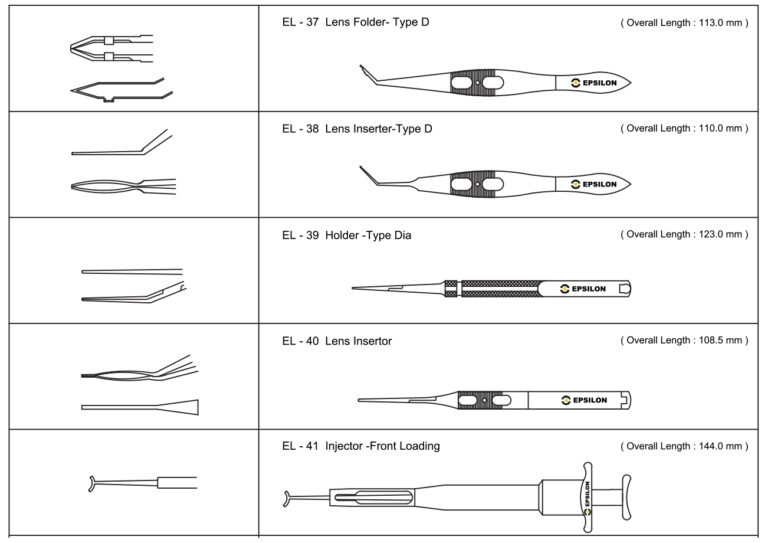 EL - 37 Lens Folder- Type D ( Overall Length : 113.0 mm )

EPSILON

EL - 38 Lens Inserter-Type D ( Overall Length : 110.0 mm )

EPSILON

EL - 39 Holder -Type Dia ( Overall Length : 123.0 mm )

EPSILON

EL - 40 Lens Insertor ( Overall Length : 108.5 mm )

EPSILON

EL - 41 Injector -Front Loading ( Overall Length : 144.0 mm )

EPSILON