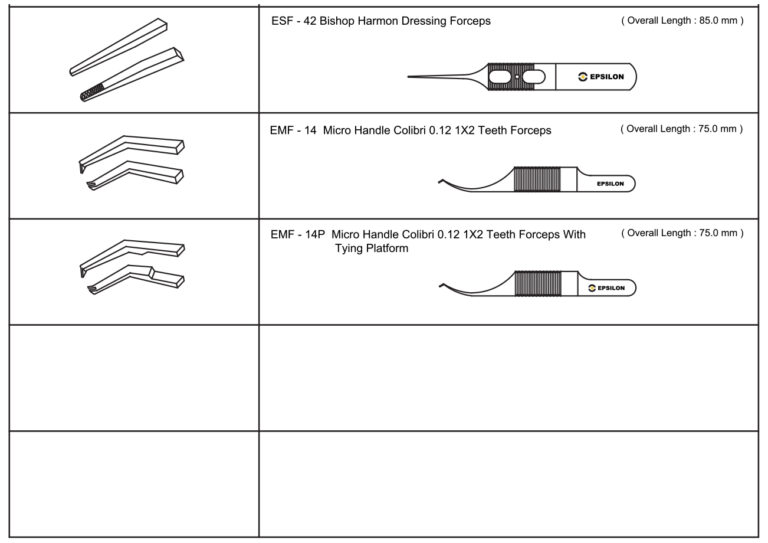 ESF - 42 Bishop Harmon Dressing Forceps

( Overall Length : 85.0 mm )

EPSILON

EMF - 14 Micro Handle Colibri 0.12 1X2 Teeth Forceps

( Overall Length : 75.0 mm )

EPSILON

EMF - 14P Micro Handle Colibri 0.12 1X2 Teeth Forceps With Tying Platform

( Overall Length : 75.0 mm )

EPSILON