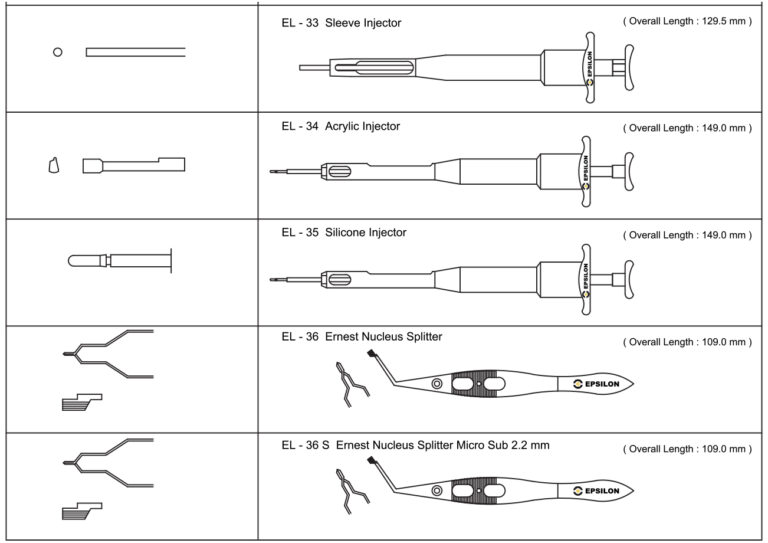 EL - 33 Sleeve Injector
( Overall Length : 129.5 mm )
EPSILON

EL - 34 Acrylic Injector
( Overall Length : 149.0 mm )
EPSILON

EL - 35 Silicone Injector
( Overall Length : 149.0 mm )
EPSILON

EL - 36 Ernest Nucleus Splitter
( Overall Length : 109.0 mm )
EPSILON

EL - 36 S Ernest Nucleus Splitter Micro Sub 2.2 mm
( Overall Length : 109.0 mm )
EPSILON