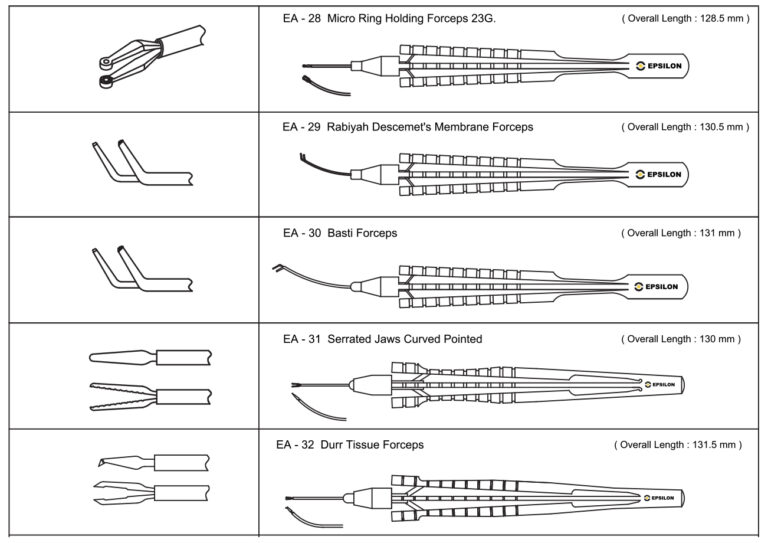 EA - 28 Micro Ring Holding Forceps 23G. ( Overall Length : 128.5 mm )

EPSILON

EA - 29 Rabiyah Descemet's Membrane Forceps ( Overall Length : 130.5 mm )

EPSILON

EA - 30 Basti Forceps ( Overall Length : 131 mm )

EPSILON

EA - 31 Serrated Jaws Curved Pointed ( Overall Length : 130 mm )

EPSILON

EA - 32 Durr Tissue Forceps ( Overall Length : 131.5 mm )

EPSILON