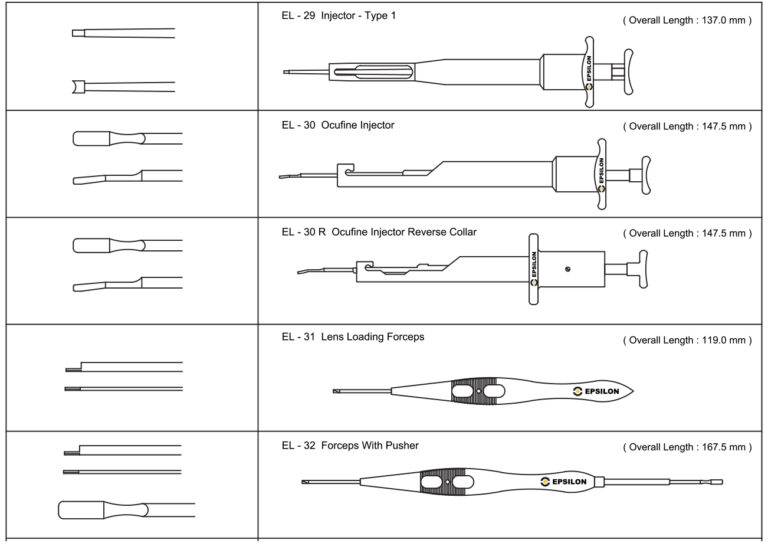 EL - 29 Injector - Type 1

( Overall Length : 137.0 mm )

EPSILON

EL - 30 Ocufine Injector

( Overall Length : 147.5 mm )

EPSILON

EL - 30 R Ocufine Injector Reverse Collar

( Overall Length : 147.5 mm )

EPSILON

EL - 31 Lens Loading Forceps

( Overall Length : 119.0 mm )

EPSILON

EL - 32 Forceps With Pusher

( Overall Length : 167.5 mm )

EPSILON