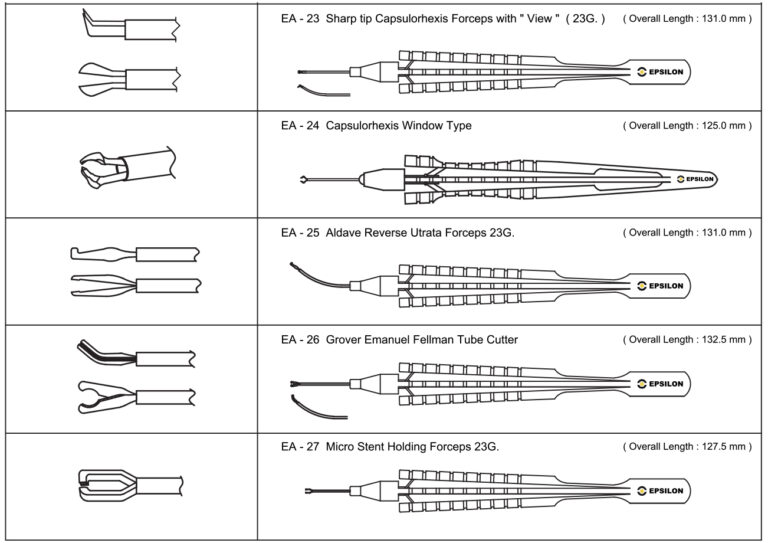 EA - 23 Sharp tip Capsulorhexis Forceps with " View " ( 23G. ) ( Overall Length : 131.0 mm )

EPSILON

EA - 24 Capsulorhexis Window Type ( Overall Length : 125.0 mm )

EPSILON

EA - 25 Aldave Reverse Utrata Forceps 23G. ( Overall Length : 131.0 mm )

EPSILON

EA - 26 Grover Emanuel Fellman Tube Cutter ( Overall Length : 132.5 mm )

EPSILON

EA - 27 Micro Stent Holding Forceps 23G. ( Overall Length : 127.5 mm )

EPSILON