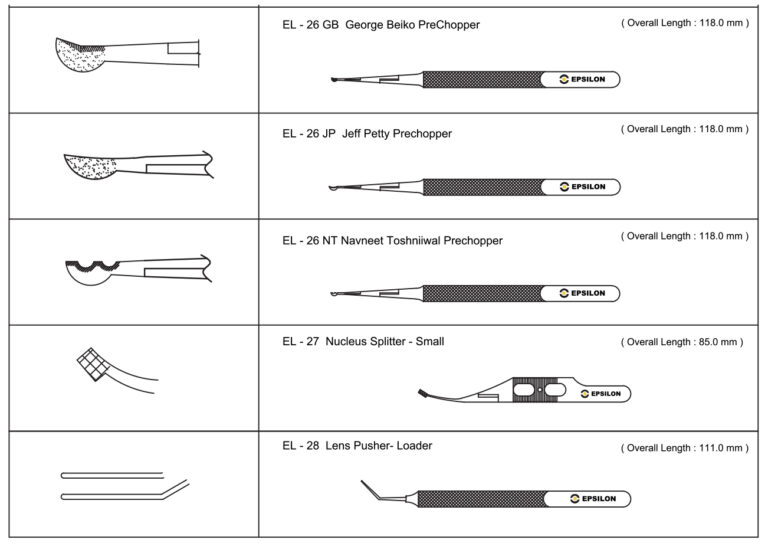 EL - 26 GB George Beiko PreChopper

( Overall Length : 118.0 mm )

EPSILON

EL - 26 JP Jeff Petty Prechopper

( Overall Length : 118.0 mm )

EPSILON

EL - 26 NT Navneet Toshniiwal Prechopper

( Overall Length : 118.0 mm )

EPSILON

EL - 27 Nucleus Splitter - Small

( Overall Length : 85.0 mm )

EPSILON

EL - 28 Lens Pusher- Loader

( Overall Length : 111.0 mm )

EPSILON