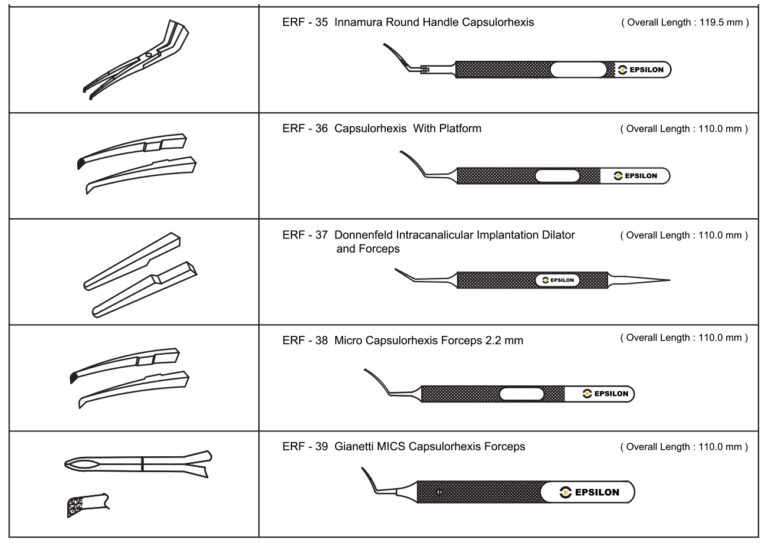 ERF - 35 Innamura Round Handle Capsulorhexis ( Overall Length : 119.5 mm )

EPSILON

ERF - 36 Capsulorhexis With Platform ( Overall Length : 110.0 mm )

EPSILON

ERF - 37 Donnenfeld Intracanalicular Implantation Dilator and Forceps ( Overall Length : 110.0 mm )

EPSILON

ERF - 38 Micro Capsulorhexis Forceps 2.2 mm ( Overall Length : 110.0 mm )

EPSILON

ERF - 39 Gianetti MICS Capsulorhexis Forceps ( Overall Length : 110.0 mm )

EPSILON