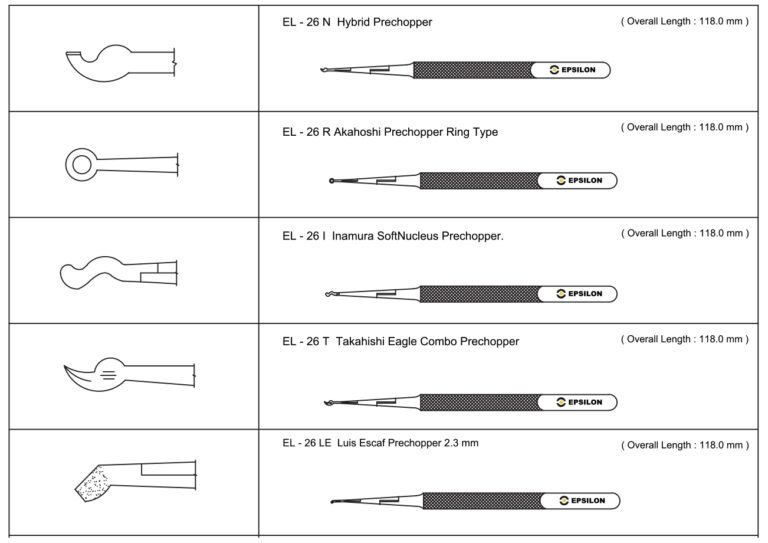 EL - 26 N Hybrid Prechopper
( Overall Length : 118.0 mm )
EPSILON

EL - 26 R Akahoshi Prechopper Ring Type
( Overall Length : 118.0 mm )
EPSILON

EL - 26 I Inamura SoftNucleus Prechopper.
( Overall Length : 118.0 mm )
EPSILON

EL - 26 T Takahishi Eagle Combo Prechopper
( Overall Length : 118.0 mm )
EPSILON

EL - 26 LE Luis Escaf Prechopper 2.3 mm
( Overall Length : 118.0 mm )
EPSILON