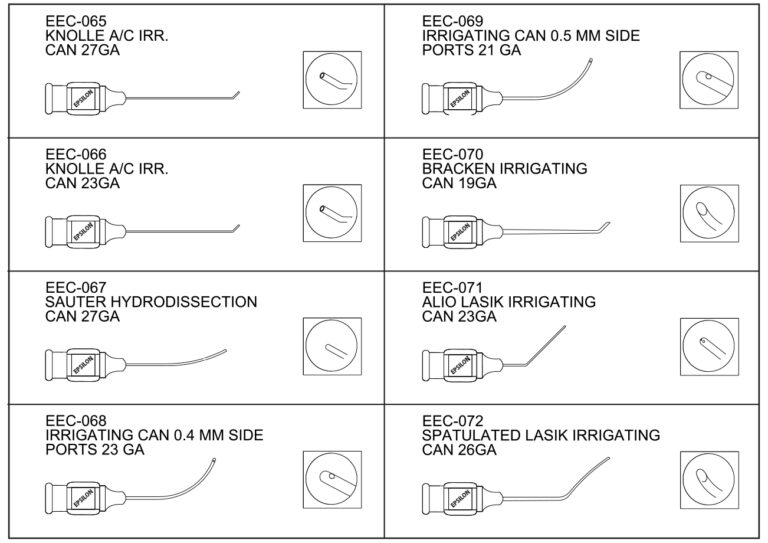 EEC-065
KNOLLE A/C IRR.
CAN 27GA

EPSILON

EEC-066
KNOLLE A/C IRR.
CAN 23GA

EPSILON

EEC-067
SAUTER HYDRODISSECTION
CAN 27GA

EPSILON

EEC-068
IRRIGATING CAN 0.4 MM SIDE
PORTS 23 GA

EPSILON

EEC-069
IRRIGATING CAN 0.5 MM SIDE
PORTS 21 GA

EPSILON

EEC-070
BRACKEN IRRIGATING
CAN 19GA

EPSILON

EEC-071
ALIO LASIK IRRIGATING
CAN 23GA

EPSILON

EEC-072
SPATULATED LASIK IRRIGATING
CAN 26GA

EPSILON