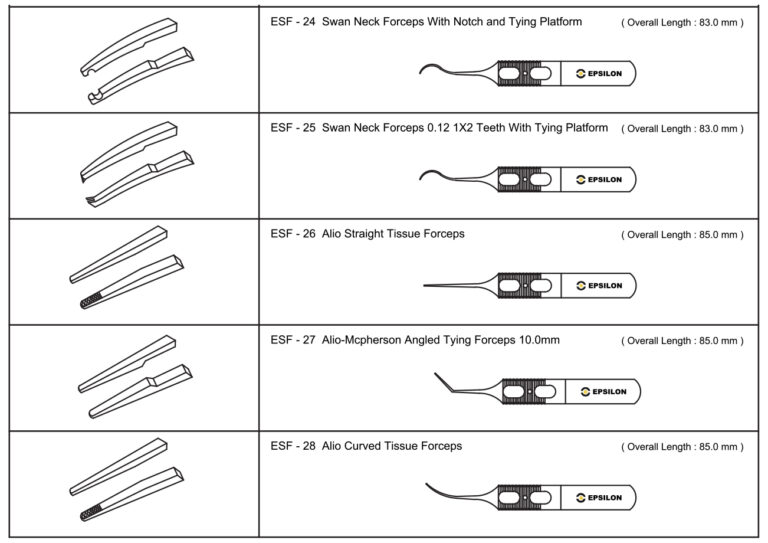 ESF - 24 Swan Neck Forceps With Notch and Tying Platform ( Overall Length : 83.0 mm )

EPSILON

ESF - 25 Swan Neck Forceps 0.12 1X2 Teeth With Tying Platform ( Overall Length : 83.0 mm )

EPSILON

ESF - 26 Alio Straight Tissue Forceps ( Overall Length : 85.0 mm )

EPSILON

ESF - 27 Alio-Mcpherson Angled Tying Forceps 10.0mm ( Overall Length : 85.0 mm )

EPSILON

ESF - 28 Alio Curved Tissue Forceps ( Overall Length : 85.0 mm )

EPSILON