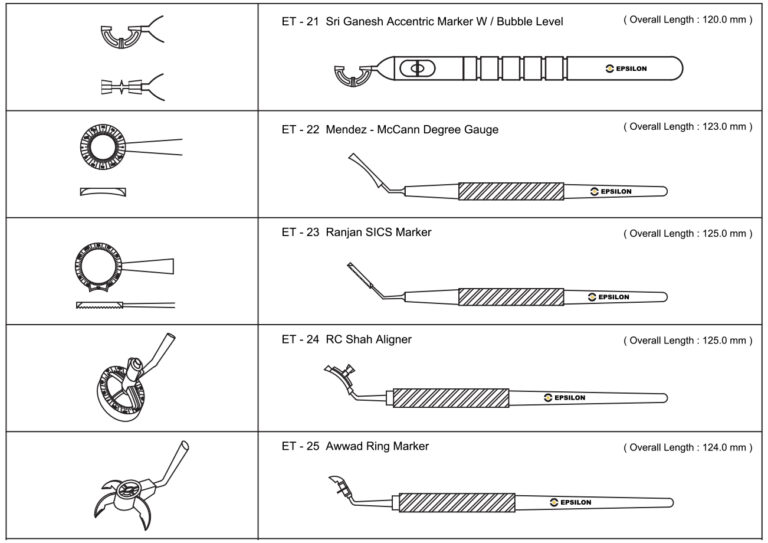 ET - 21 Sri Ganesh Accentric Marker W / Bubble Level
( Overall Length : 120.0 mm )
EPSILON

ET - 22 Mendez - McCann Degree Gauge
( Overall Length : 123.0 mm )
EPSILON

ET - 23 Ranjan SICS Marker
( Overall Length : 125.0 mm )
EPSILON

ET - 24 RC Shah Aligner
( Overall Length : 125.0 mm )
EPSILON

ET - 25 Awwad Ring Marker
( Overall Length : 124.0 mm )
EPSILON