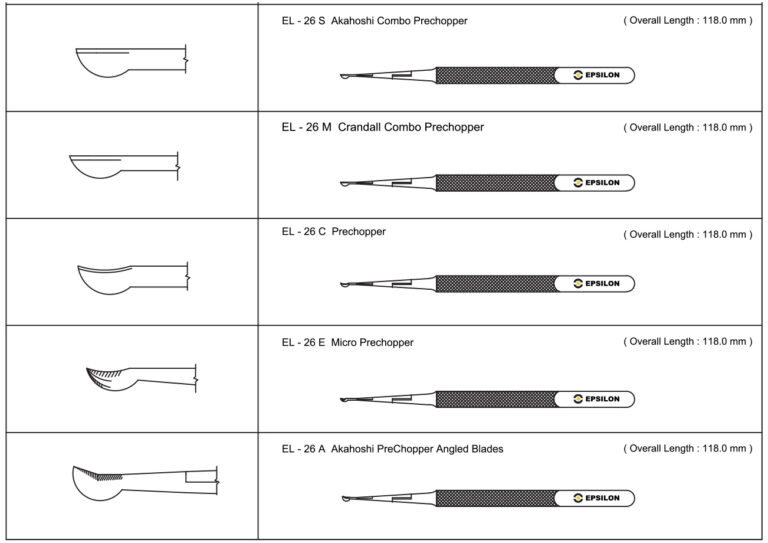 EL - 26 S Akahoshi Combo Prechopper ( Overall Length : 118.0 mm )

EPSILON

EL - 26 M Crandall Combo Prechopper ( Overall Length : 118.0 mm )

EPSILON

EL - 26 C Prechopper ( Overall Length : 118.0 mm )

EPSILON

EL - 26 E Micro Prechopper ( Overall Length : 118.0 mm )

EPSILON

EL - 26 A Akahoshi PreChopper Angled Blades ( Overall Length : 118.0 mm )

EPSILON