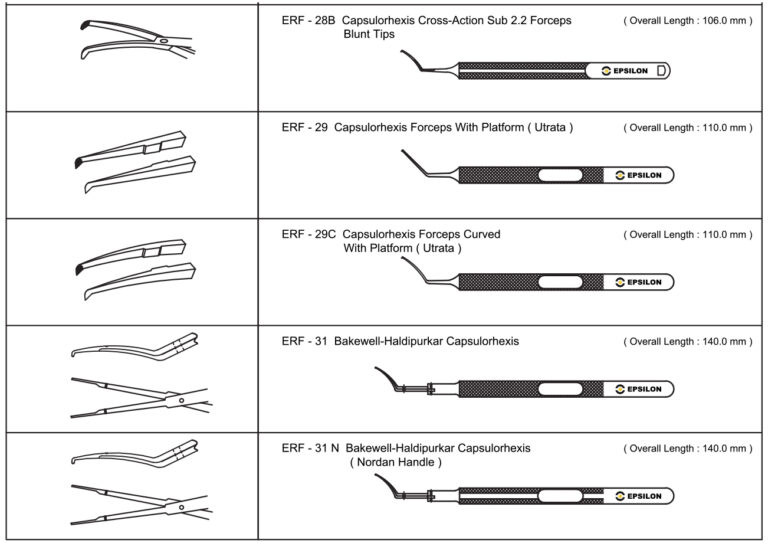 ERF - 28B Capsulorhexis Cross-Action Sub 2.2 Forceps Blunt Tips

( Overall Length : 106.0 mm )

EPSILON

ERF - 29 Capsulorhexis Forceps With Platform ( Utrata )

( Overall Length : 110.0 mm )

EPSILON

ERF - 29C Capsulorhexis Forceps Curved With Platform ( Utrata )

( Overall Length : 110.0 mm )

EPSILON

ERF - 31 Bakewell-Haldipurkar Capsulorhexis

( Overall Length : 140.0 mm )

EPSILON

ERF - 31 N Bakewell-Haldipurkar Capsulorhexis ( Nordan Handle )

( Overall Length : 140.0 mm )

EPSILON