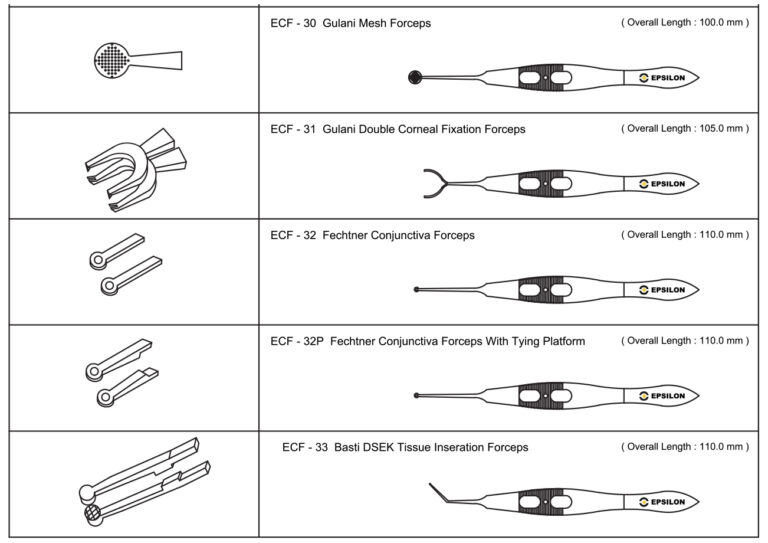 ECF - 30 Gulani Mesh Forceps
( Overall Length : 100.0 mm )
EPSILON

ECF - 31 Gulani Double Corneal Fixation Forceps
( Overall Length : 105.0 mm )
EPSILON

ECF - 32 Fechtner Conjunctiva Forceps
( Overall Length : 110.0 mm )
EPSILON

ECF - 32P Fechtner Conjunctiva Forceps With Tying Platform
( Overall Length : 110.0 mm )
EPSILON

ECF - 33 Basti DSEK Tissue Inseration Forceps
( Overall Length : 110.0 mm )
EPSILON