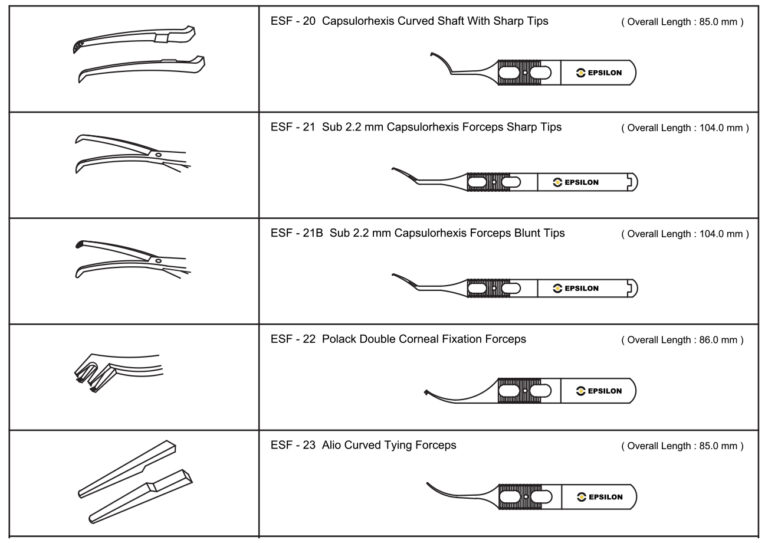 ESF - 20 Capsulorhexis Curved Shaft With Sharp Tips ( Overall Length : 85.0 mm )

EPSILON

ESF - 21 Sub 2.2 mm Capsulorhexis Forceps Sharp Tips ( Overall Length : 104.0 mm )

EPSILON

ESF - 21B Sub 2.2 mm Capsulorhexis Forceps Blunt Tips ( Overall Length : 104.0 mm )

EPSILON

ESF - 22 Polack Double Corneal Fixation Forceps ( Overall Length : 86.0 mm )

EPSILON

ESF - 23 Alio Curved Tying Forceps ( Overall Length : 85.0 mm )

EPSILON