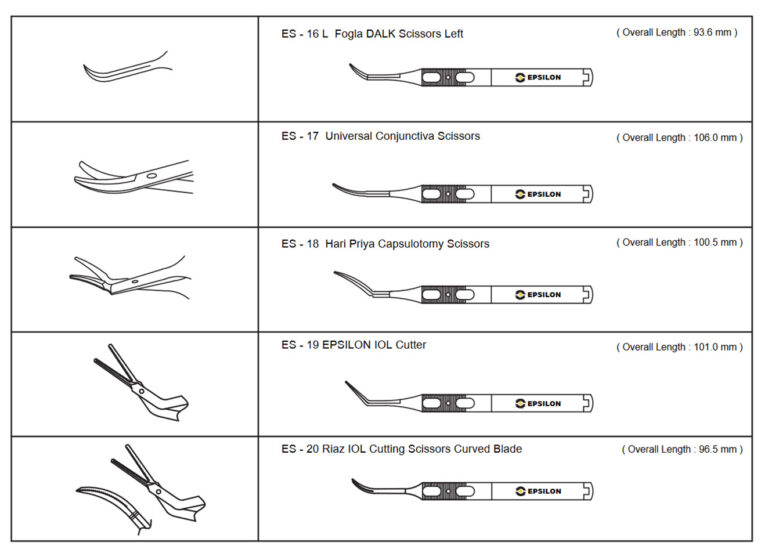 ES - 16 L Fogla DALK Scissors Left
( Overall Length : 93.6 mm )
EPSILON

ES - 17 Universal Conjunctiva Scissors
( Overall Length : 106.0 mm )
EPSILON

ES - 18 Hari Priya Capsulotomy Scissors
( Overall Length : 100.5 mm )
EPSILON

ES - 19 EPSILON IOL Cutter
( Overall Length : 101.0 mm )
EPSILON

ES - 20 Riaz IOL Cutting Scissors Curved Blade
( Overall Length : 96.5 mm )
EPSILON