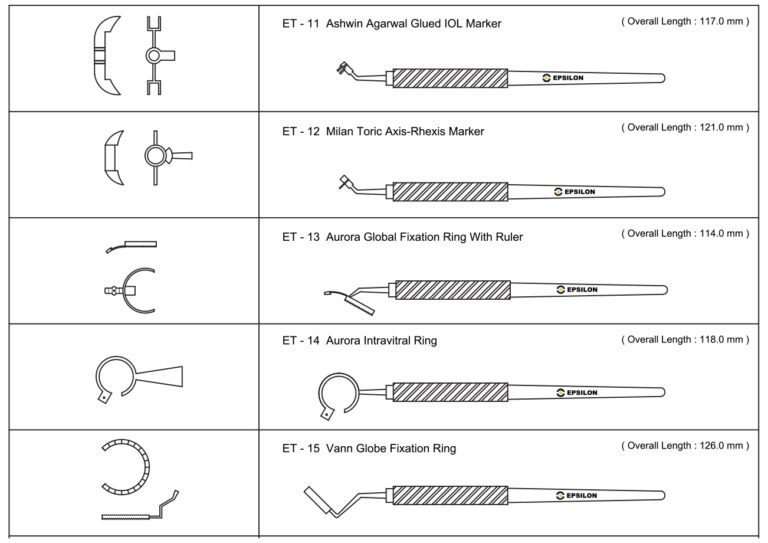 ET - 11 Ashwin Agarwal Glued IOL Marker
( Overall Length : 117.0 mm )
EPSILON

ET - 12 Milan Toric Axis-Rhexis Marker
( Overall Length : 121.0 mm )
EPSILON

ET - 13 Aurora Global Fixation Ring With Ruler
( Overall Length : 114.0 mm )
EPSILON

ET - 14 Aurora Intravitral Ring
( Overall Length : 118.0 mm )
EPSILON

ET - 15 Vann Globe Fixation Ring
( Overall Length : 126.0 mm )
EPSILON