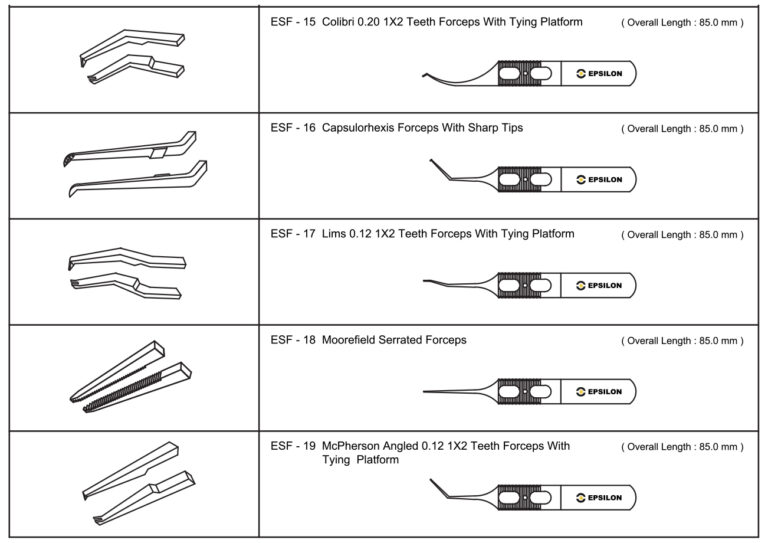 ESF - 15 Colibri 0.20 1X2 Teeth Forceps With Tying Platform ( Overall Length : 85.0 mm )

EPSILON

ESF - 16 Capsulorhexis Forceps With Sharp Tips ( Overall Length : 85.0 mm )

EPSILON

ESF - 17 Lims 0.12 1X2 Teeth Forceps With Tying Platform ( Overall Length : 85.0 mm )

EPSILON

ESF - 18 Moorefield Serrated Forceps ( Overall Length : 85.0 mm )

EPSILON

ESF - 19 McPherson Angled 0.12 1X2 Teeth Forceps With Tying Platform ( Overall Length : 85.0 mm )

EPSILON