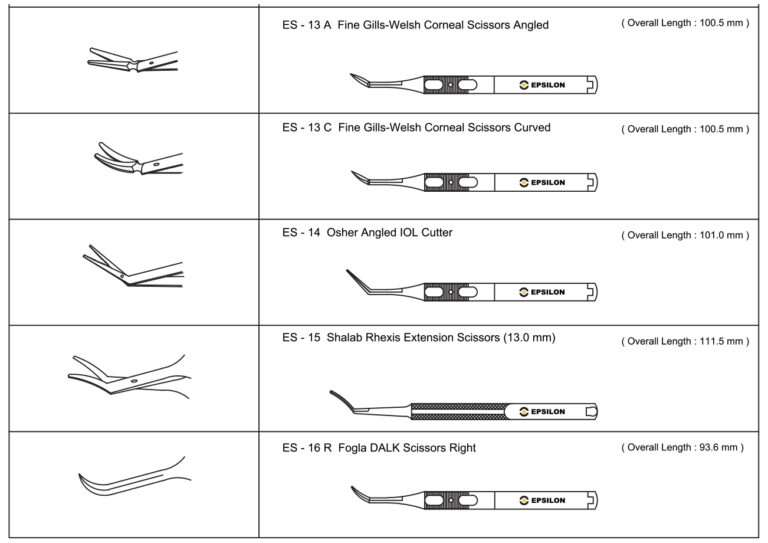 ES - 13 A Fine Gills-Welsh Corneal Scissors Angled ( Overall Length : 100.5 mm )

EPSILON

ES - 13 C Fine Gills-Welsh Corneal Scissors Curved ( Overall Length : 100.5 mm )

EPSILON

ES - 14 Osher Angled IOL Cutter ( Overall Length : 101.0 mm )

EPSILON

ES - 15 Shalab Rhexis Extension Scissors (13.0 mm) ( Overall Length : 111.5 mm )

EPSILON

ES - 16 R Fogla DALK Scissors Right ( Overall Length : 93.6 mm )

EPSILON