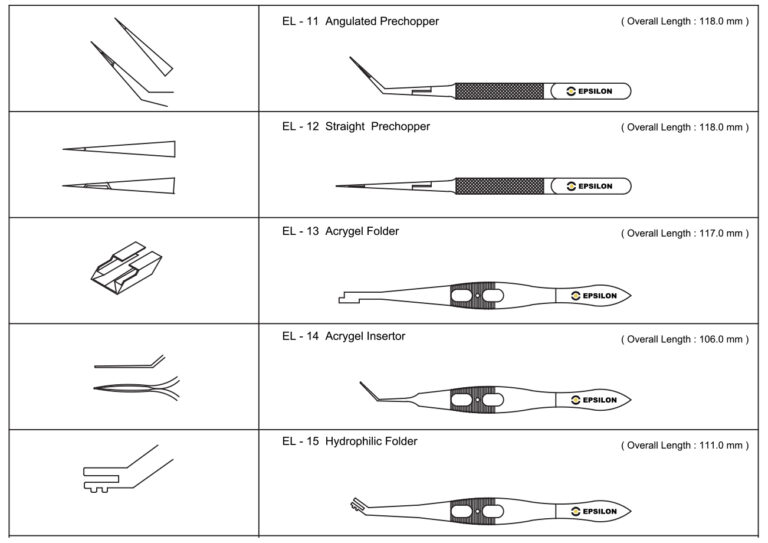 EL - 11 Angulated Prechopper
( Overall Length : 118.0 mm )
EPSILON

EL - 12 Straight Prechopper
( Overall Length : 118.0 mm )
EPSILON

EL - 13 Acrygel Folder
( Overall Length : 117.0 mm )
EPSILON

EL - 14 Acrygel Insertor
( Overall Length : 106.0 mm )
EPSILON

EL - 15 Hydrophilic Folder
( Overall Length : 111.0 mm )
EPSILON