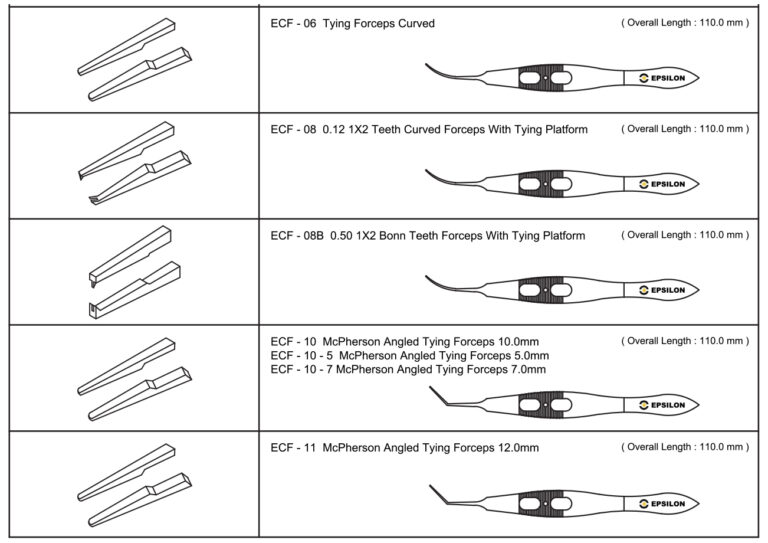 ECF - 06 Tying Forceps Curved

( Overall Length : 110.0 mm )

EPSILON

ECF - 08 0.12 1X2 Teeth Curved Forceps With Tying Platform

( Overall Length : 110.0 mm )

EPSILON

ECF - 08B 0.50 1X2 Bonn Teeth Forceps With Tying Platform

( Overall Length : 110.0 mm )

EPSILON

ECF - 10 McPherson Angled Tying Forceps 10.0mm
ECF - 10 - 5 McPherson Angled Tying Forceps 5.0mm
ECF - 10 - 7 McPherson Angled Tying Forceps 7.0mm

( Overall Length : 110.0 mm )

EPSILON

ECF - 11 McPherson Angled Tying Forceps 12.0mm

( Overall Length : 110.0 mm )

EPSILON