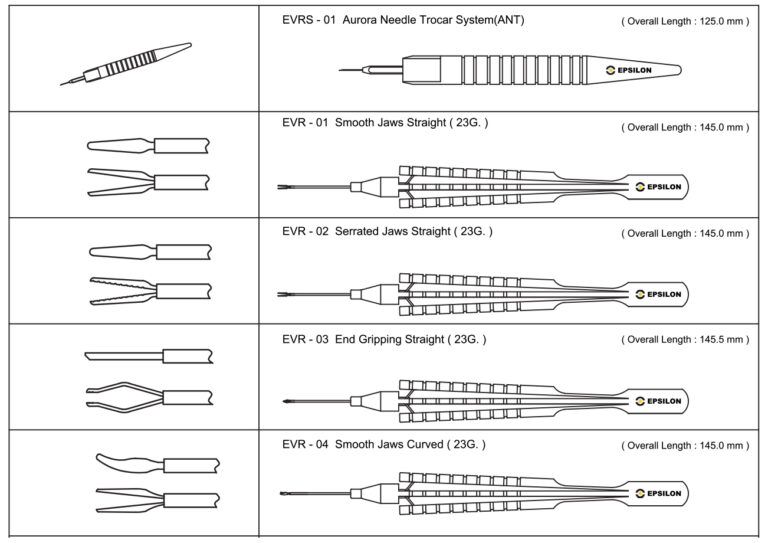 EVRS - 01 Aurora Needle Trocar System(ANT)
( Overall Length : 125.0 mm )
EPSILON

EVR - 01 Smooth Jaws Straight ( 23G. )
( Overall Length : 145.0 mm )
EPSILON

EVR - 02 Serrated Jaws Straight ( 23G. )
( Overall Length : 145.0 mm )
EPSILON

EVR - 03 End Gripping Straight ( 23G. )
( Overall Length : 145.5 mm )
EPSILON

EVR - 04 Smooth Jaws Curved ( 23G. )
( Overall Length : 145.0 mm )
EPSILON