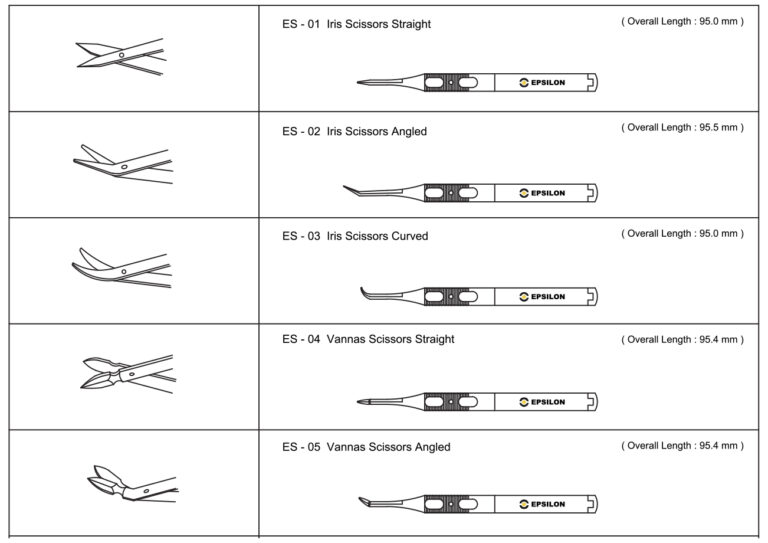 ES - 01 Iris Scissors Straight ( Overall Length : 95.0 mm )

EPSILON

ES - 02 Iris Scissors Angled ( Overall Length : 95.5 mm )

EPSILON

ES - 03 Iris Scissors Curved ( Overall Length : 95.0 mm )

EPSILON

ES - 04 Vannas Scissors Straight ( Overall Length : 95.4 mm )

EPSILON

ES - 05 Vannas Scissors Angled ( Overall Length : 95.4 mm )

EPSILON